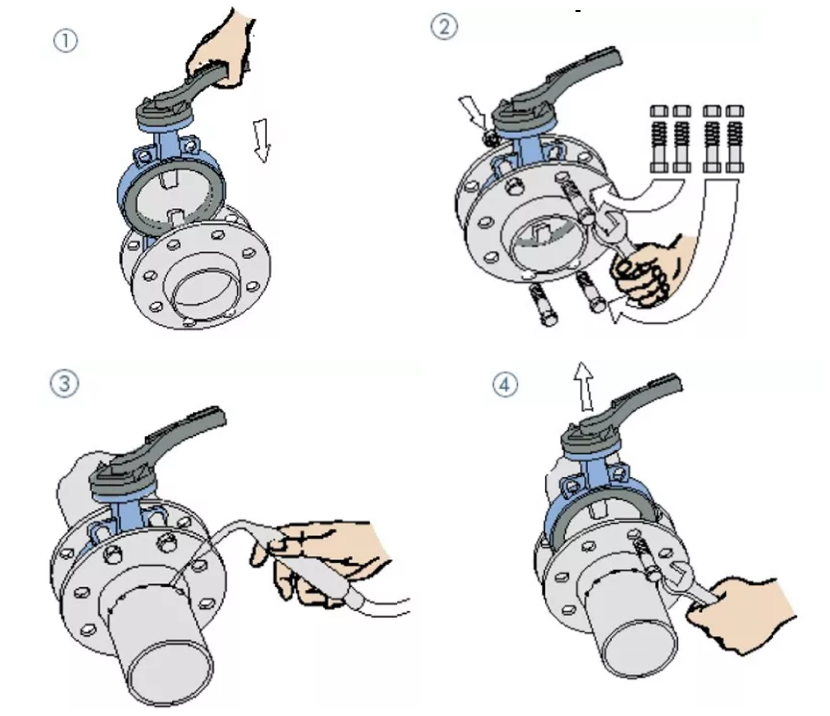 ①

②

③

④