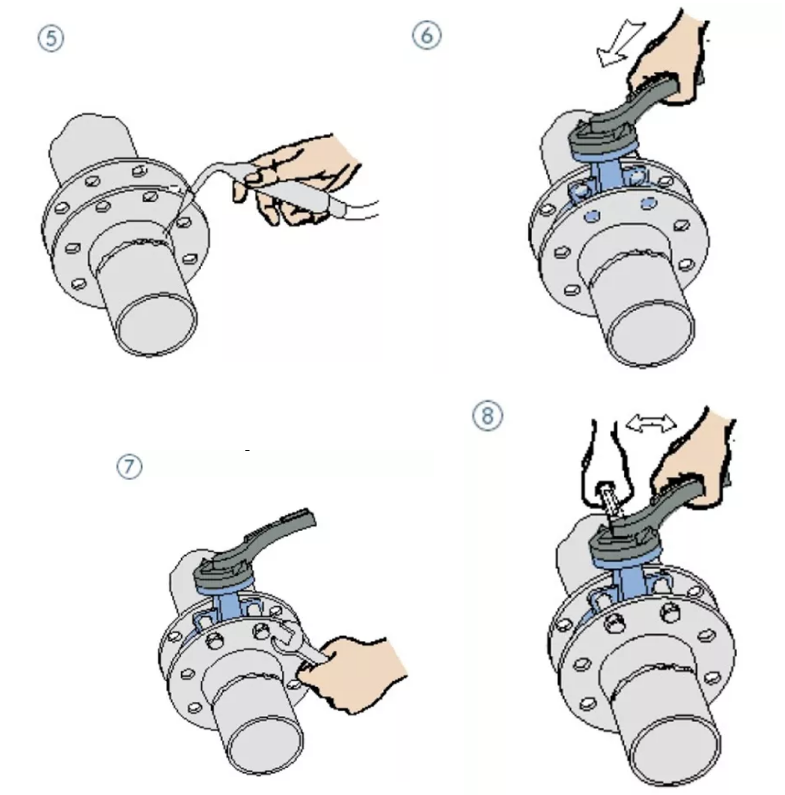 ⑤

⑥

⑦

⑧